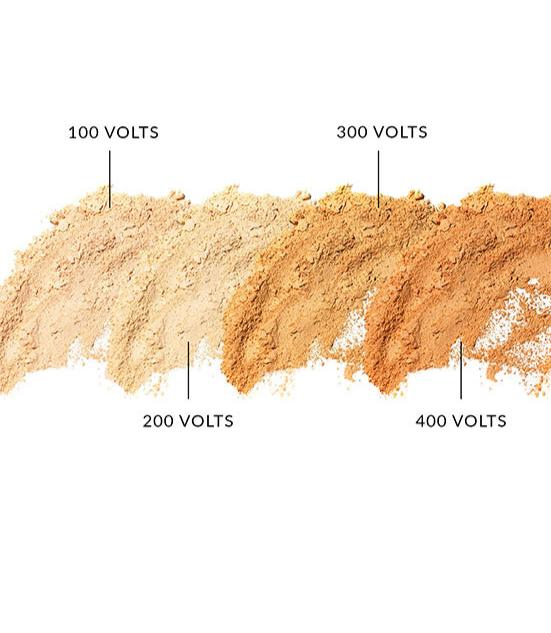 100 VOLTS

300 VOLTS

200 VOLTS

400 VOLTS