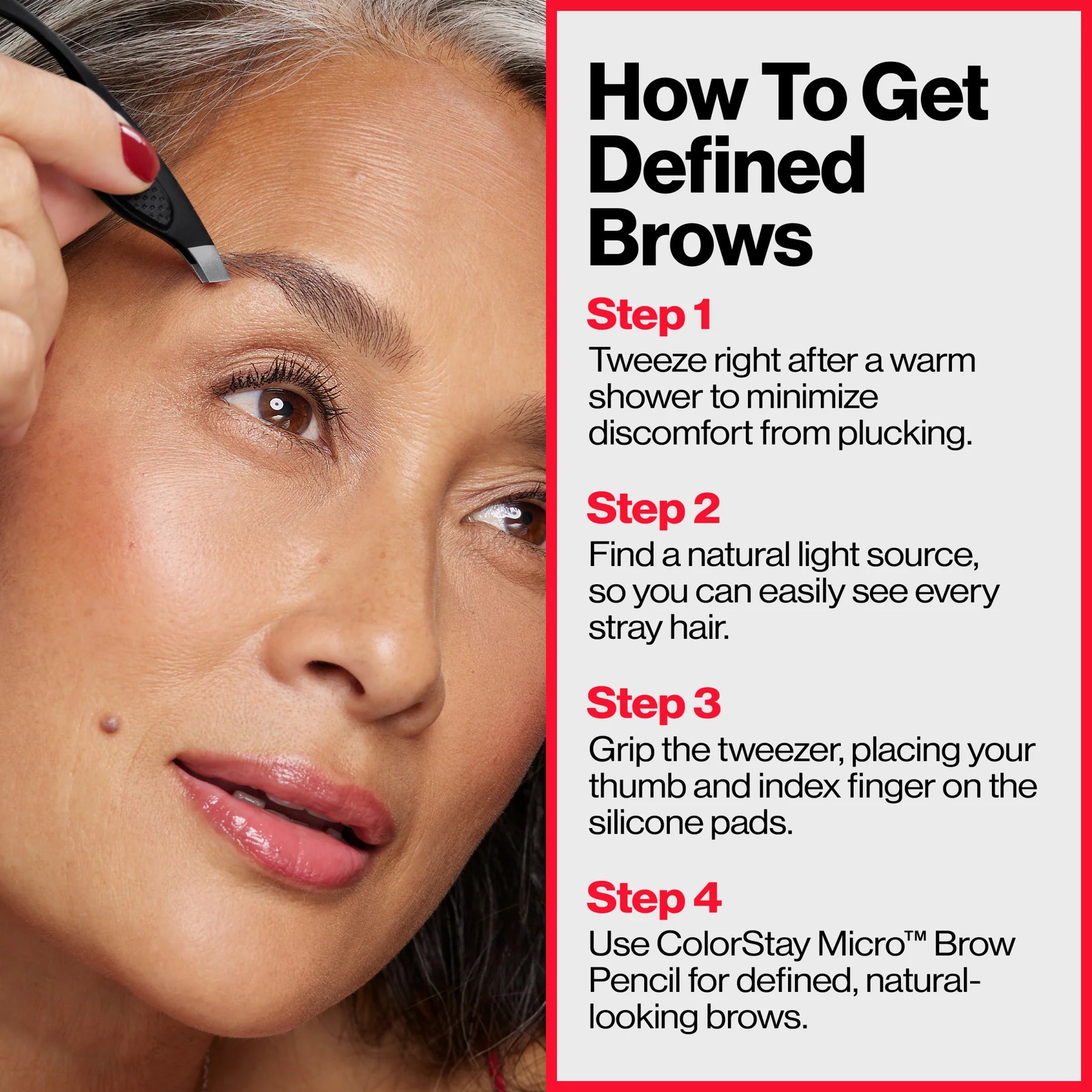 How To Get Defined Brows

Step 1
Tweeze right after a warm shower to minimize discomfort from plucking.

Step 2
Find a natural light source, so you can easily see every stray hair.

Step 3
Grip the tweezer, placing your thumb and index finger on the silicone pads.

Step 4
Use ColorStay Micro™ Brow Pencil for defined, natural-looking brows.