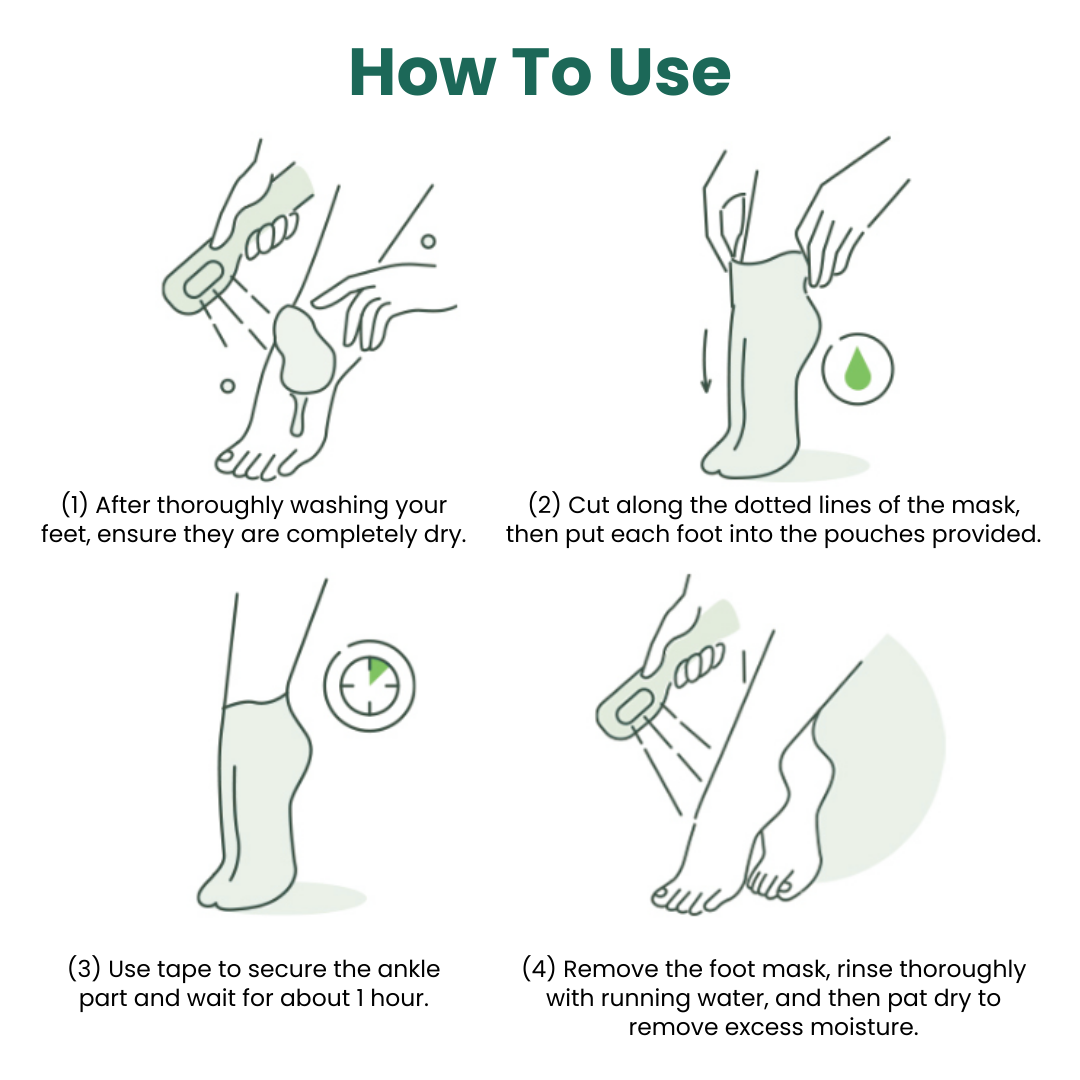 How To Use

(1) After thoroughly washing your feet, ensure they are completely dry.

(2) Cut along the dotted lines of the mask, then put each foot into the pouches provided.

(3) Use tape to secure the ankle part and wait for about 1 hour.

(4) Remove the foot mask, rinse thoroughly with running water, and then pat dry to remove excess moisture.